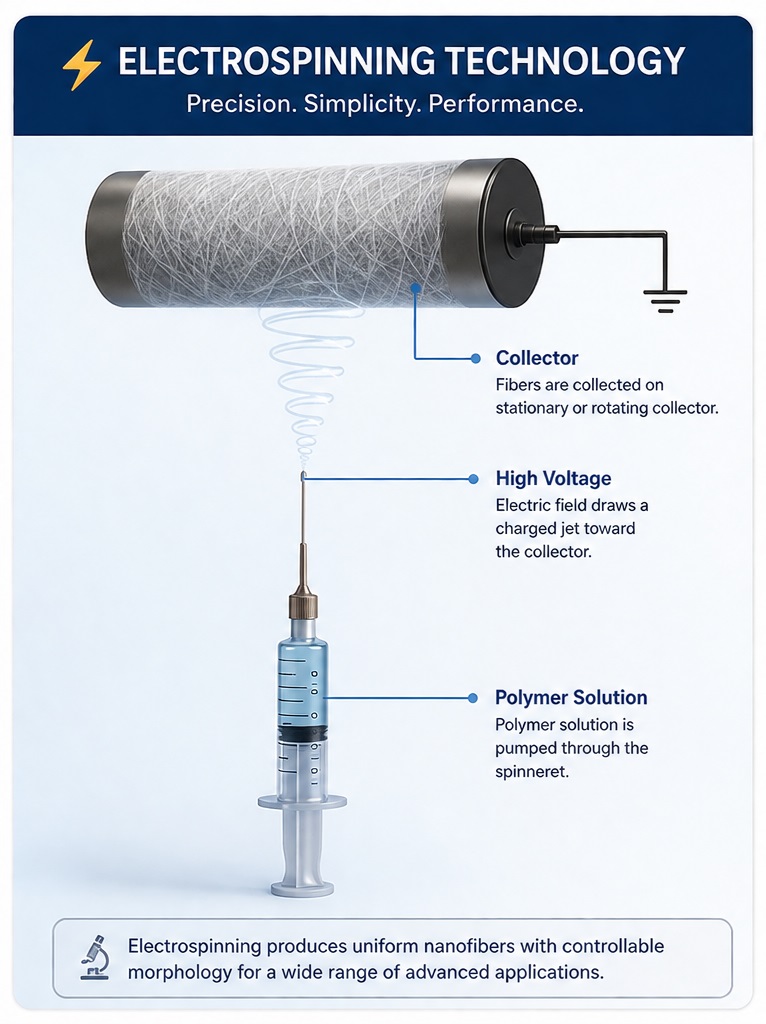 ELECTROSPINNING TECHNOLOGY

Precision. Simplicity. Performance.

Collector
Fibers are collected on stationary or rotating collector.

High Voltage
Electric field draws a charged jet toward the collector.

Polymer Solution
Polymer solution is pumped through the spinneret.

Electrospinning produces uniform nanofibers with controllable morphology for a wide range of advanced applications.